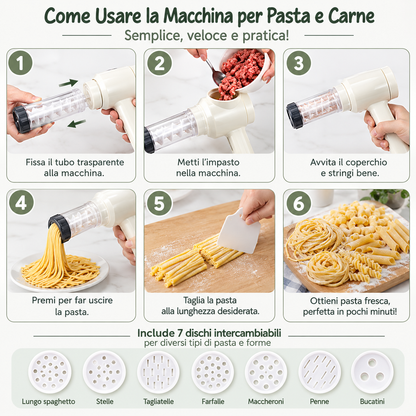 Come Usare la Macchina per Pasta e Carne
Semplice, veloce e pratica!

1
Fissa il tubo trasparente alla macchina.

2
Metti l'impasto nella macchina.

3
Avvita il coperchio e stringi bene.

4
Premi per far uscire la pasta.

5
Taglia la pasta alla lunghezza desiderata.

6
Ottieni pasta fresca, perfetta in pochi minuti!

Include 7 dischi intercambiabili
per diversi tipi di pasta e forme

Lungo spaghetto
Stelle
Tagliatelle
Farfalle
Maccheroni
Penne
Bucatini